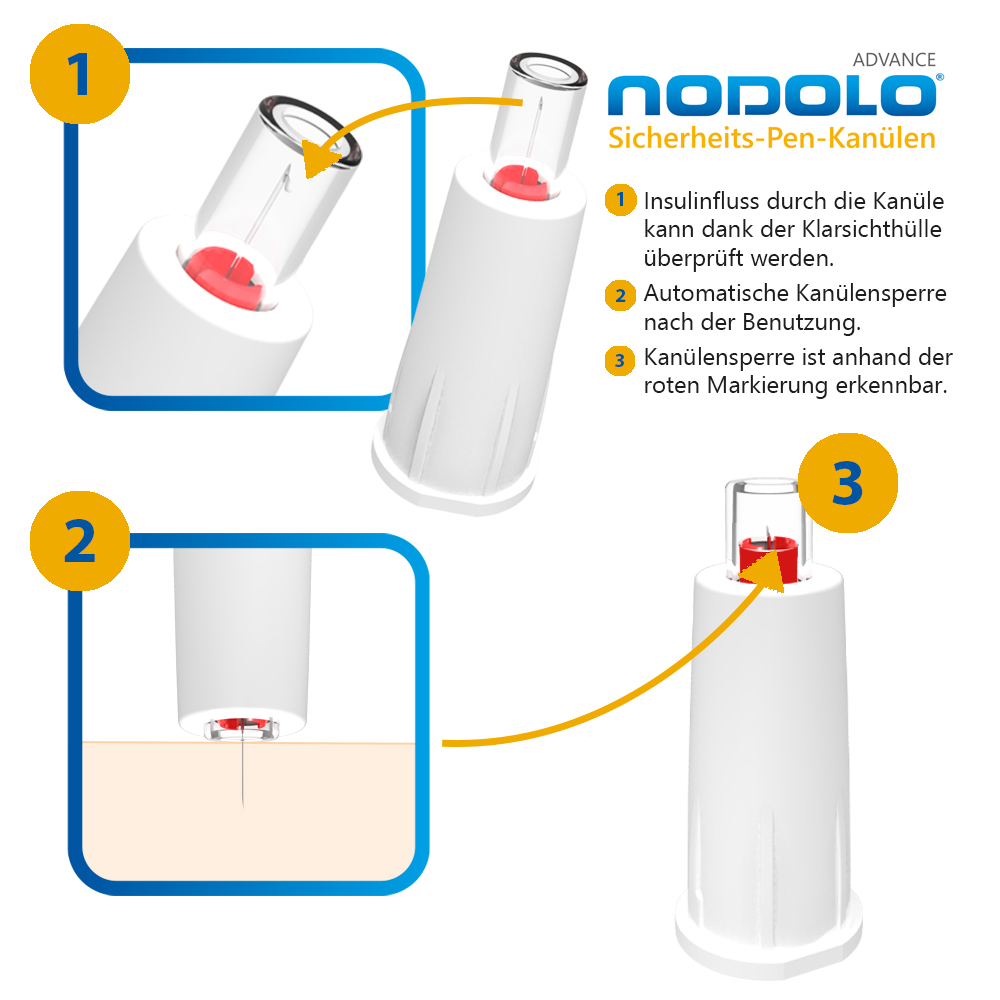 1

ADVANCE
NODOLO®
Sicherheits-Pen-Kanülen

1 Insulinfluss durch die Kanüle kann dank der Klarsichthülle überprüft werden.

2 Automatische Kanülensperre nach der Benutzung.

3 Kanülensperre ist anhand der roten Markierung erkennbar.

2

3